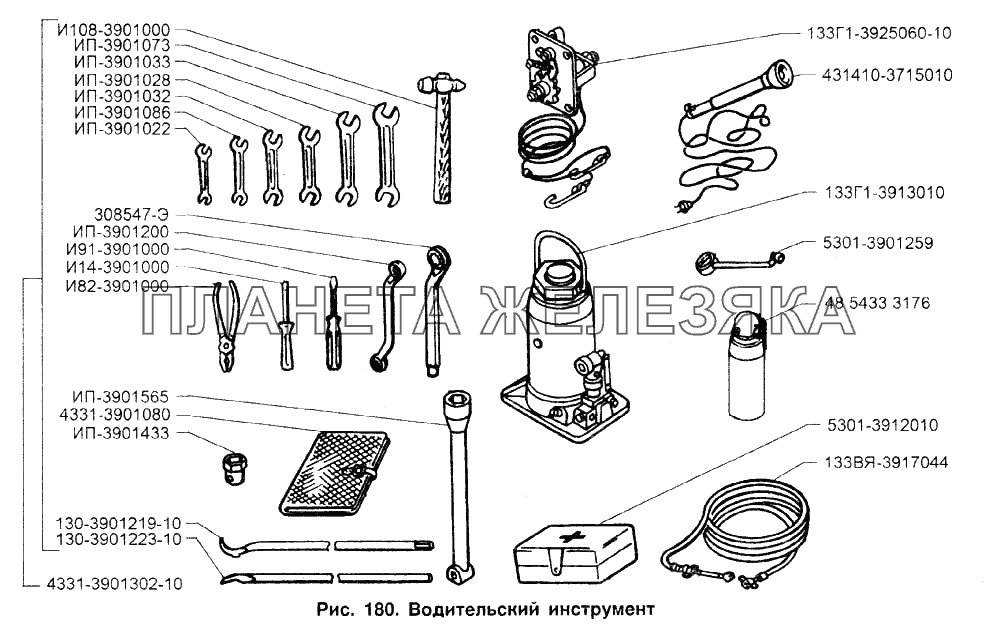 И108-3901000
ИП-3901073
ИП-3901033
ИП-3901028
ИП-3901032
ИП-3901086
ИП-3901022

308547-Э
ИП-3901200
И91-3901000
И14-3901000
И82-3901000

ИП-3901565
4331-3901080
ИП-3901433

130-3901219-10
130-3901223-10

4331-3901302-10

133Г1-3925060-10
431410-3715010
133Г1-3913010
5301-3901259
48 5433 3176
5301-3912010
133ВЯ-3917044

ПЛАНЕТА ЖЕЛЕЗЯКА

Рис. 180. Водительский инструмент